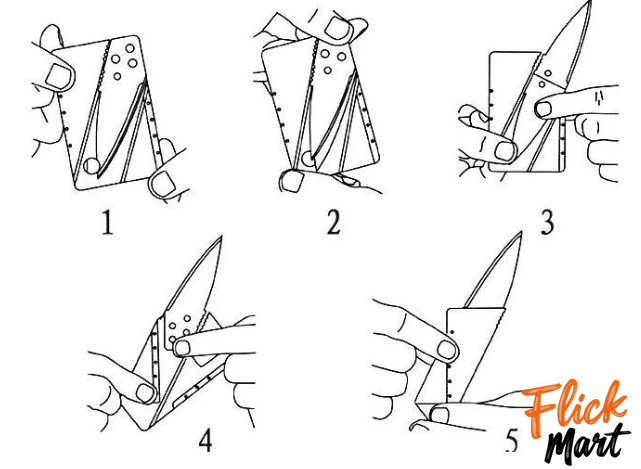 1

2

3

4

5

Flick Mart